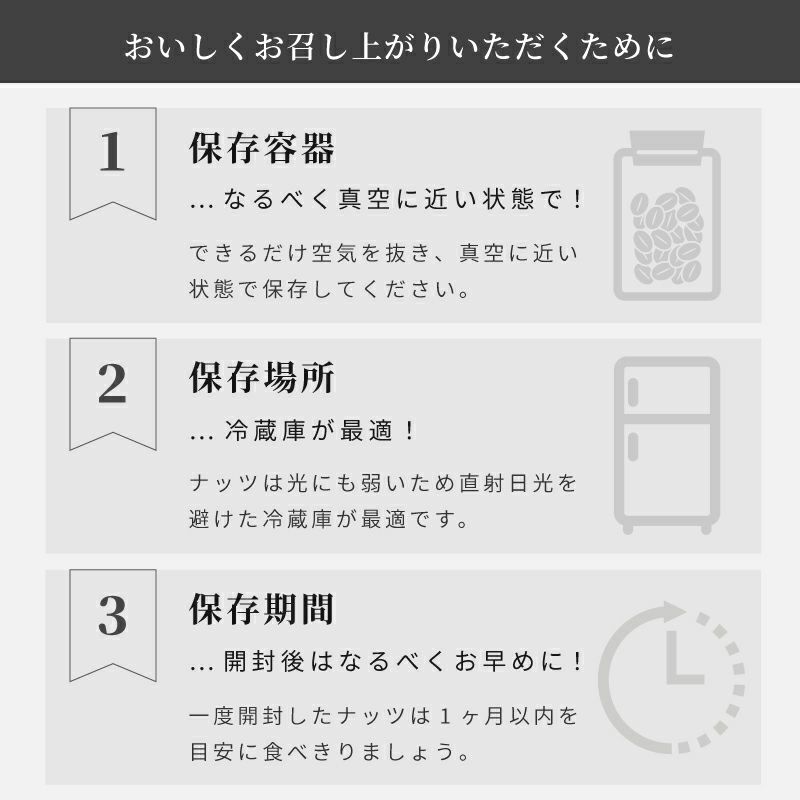 おいしくお召し上がりいただくために

1

保存容器

…なるべく真空に近い状態で！

できるだけ空気を抜き、真空に近い状態で保存してください。

2

保存場所

…冷蔵庫が最適！

ナッツは光にも弱いため直射日光を避けた冷蔵庫が最適です。

3

保存期間

…開封後はなるべくお早めに！

一度開封したナッツは１ヶ月以内を目安に食べきりましょう。