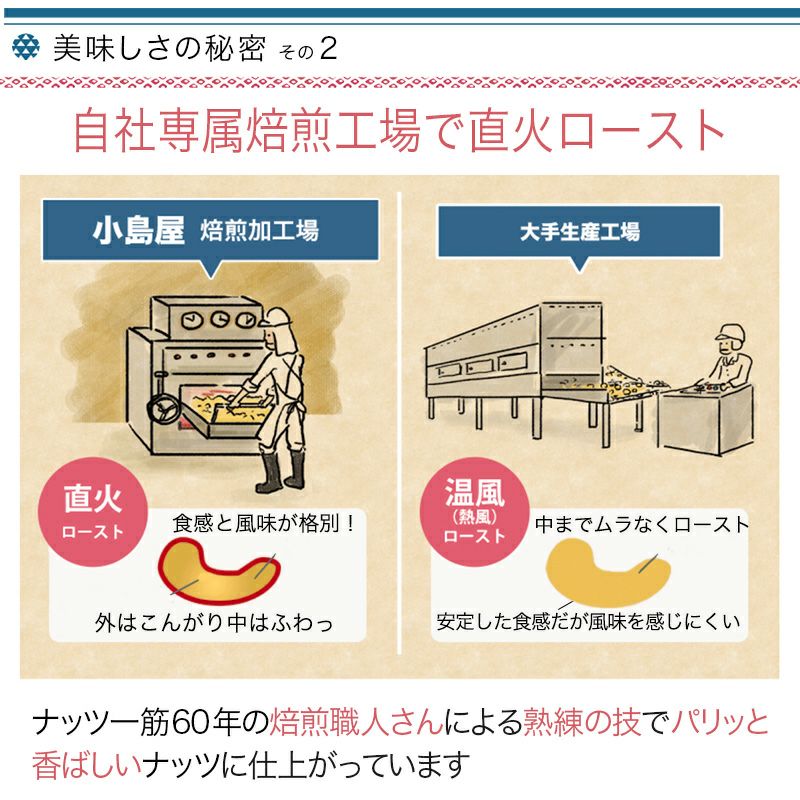 美味しさの秘密 その2

自社専属焙煎工場で直火ロースト

小島屋 焙煎加工場

直火
ロースト

食感と風味が格別！

外はこんがり中はふわっ

大手生産工場

温風
(熱風)
ロースト

中までムラなくロースト

安定した食感だが風味を感じにくい

ナッツ一筋60年の焙煎職人さんによる熟練の技でパリッと香ばしいナッツに仕上がっています