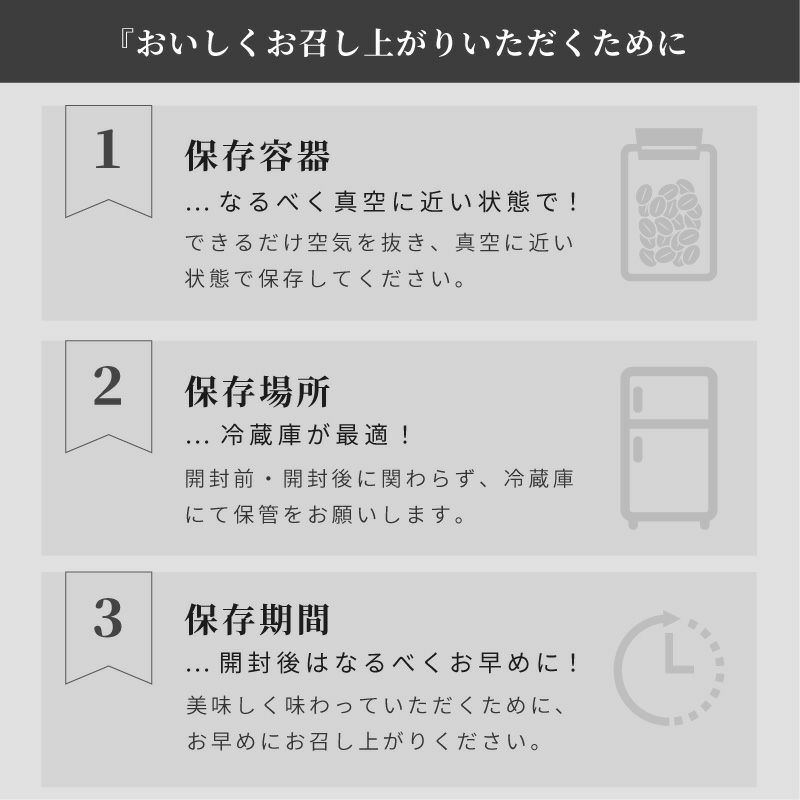 『おいしくお召し上がりいただくために

1

保存容器

…なるべく真空に近い状態で！

できるだけ空気を抜き、真空に近い状態で保存してください。

2

保存場所

…冷蔵庫が最適！

開封前・開封後に関わらず、冷蔵庫にて保管をお願いします。

3

保存期間

…開封後はなるべくお早めに！

美味しく味わっていただくために、お早めにお召し上がりください。